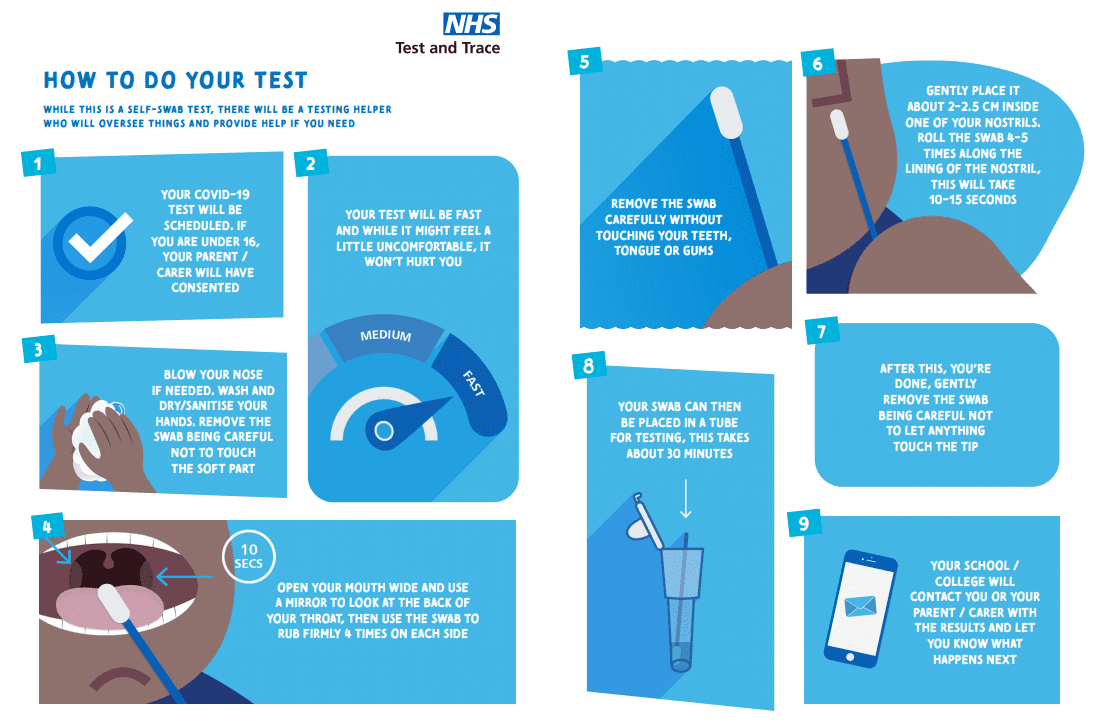 NHS
Test and Trace

HOW TO DO YOUR TEST

WHILE THIS IS A SELF-SWAB TEST, THERE WILL BE A TESTING HELPER WHO WILL OVERSEE THINGS AND PROVIDE HELP IF YOU NEED

1

YOUR COVID-19 TEST WILL BE SCHEDULED. IF YOU ARE UNDER 16, YOUR PARENT / CARER WILL HAVE CONSENTED

2

YOUR TEST WILL BE FAST AND WHILE IT MIGHT FEEL A LITTLE UNCOMFORTABLE, IT WON'T HURT YOU

MEDIUM
FAST

3

BLOW YOUR NOSE IF NEEDED. WASH AND DRY/SANITISE YOUR HANDS. REMOVE THE SWAB BEING CAREFUL NOT TO TOUCH THE SOFT PART

4

10 SECS

OPEN YOUR MOUTH WIDE AND USE A MIRROR TO LOOK AT THE BACK OF YOUR THROAT, THEN USE THE SWAB TO RUB FIRMLY 4 TIMES ON EACH SIDE

5

REMOVE THE SWAB CAREFULLY WITHOUT TOUCHING YOUR TEETH, TONGUE OR GUMS

6

GENTLY PLACE IT ABOUT 2-2.5 CM INSIDE ONE OF YOUR NOSTRILS. ROLL THE SWAB 4-5 TIMES ALONG THE LINING OF THE NOSTRIL, THIS WILL TAKE 10-15 SECONDS

7

AFTER THIS, YOU'RE DONE, GENTLY REMOVE THE SWAB BEING CAREFUL NOT TO LET ANYTHING TOUCH THE TIP

8

YOUR SWAB CAN THEN BE PLACED IN A TUBE FOR TESTING, THIS TAKES ABOUT 30 MINUTES

9

YOUR SCHOOL / COLLEGE WILL CONTACT YOU OR YOUR PARENT / CARER WITH THE RESULTS AND LET YOU KNOW WHAT HAPPENS NEXT